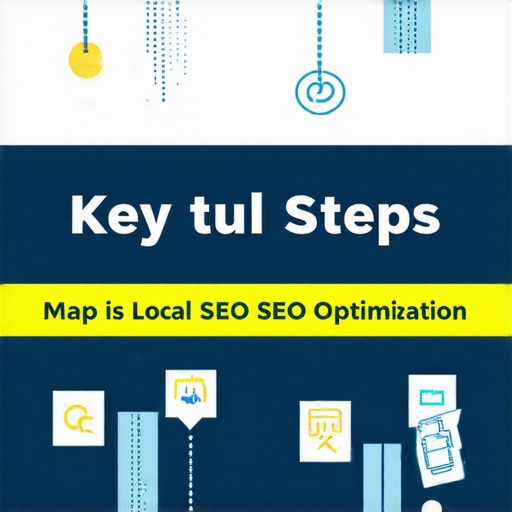 Key tul Steps

Map is Local SEO SEO Optimization